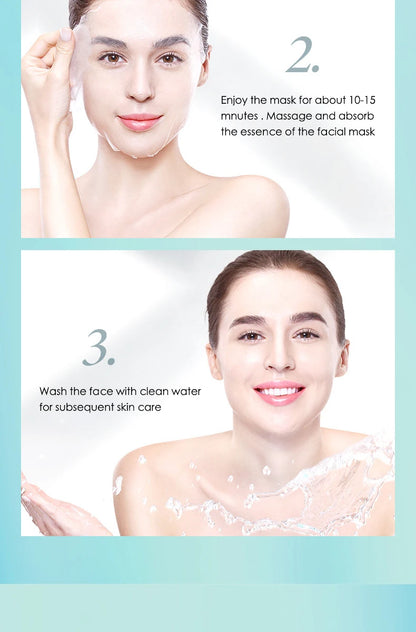 2.

Enjoy the mask for about 10-15 mnutes . Massage and absorb the essence of the facial mask

3.

Wash the face with clean water for subsequent skin care