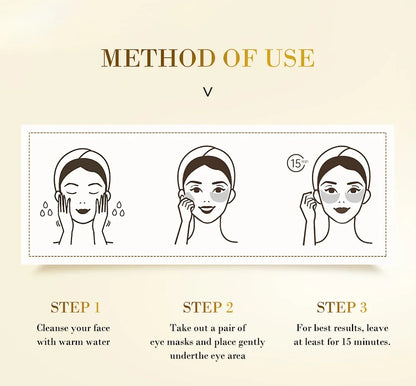 METHOD OF USE

V

15 min

STEP 1
Cleanse your face with warm water

STEP 2
Take out a pair of eye masks and place gently underthe eye area

STEP 3
For best results, leave at least for 15 minutes.